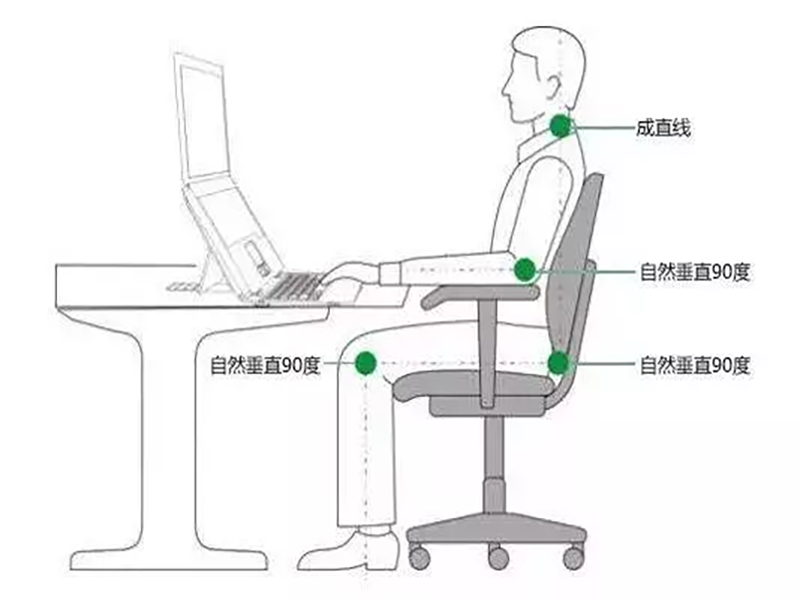 成直线

自然垂直90度

自然垂直90度

自然垂直90度